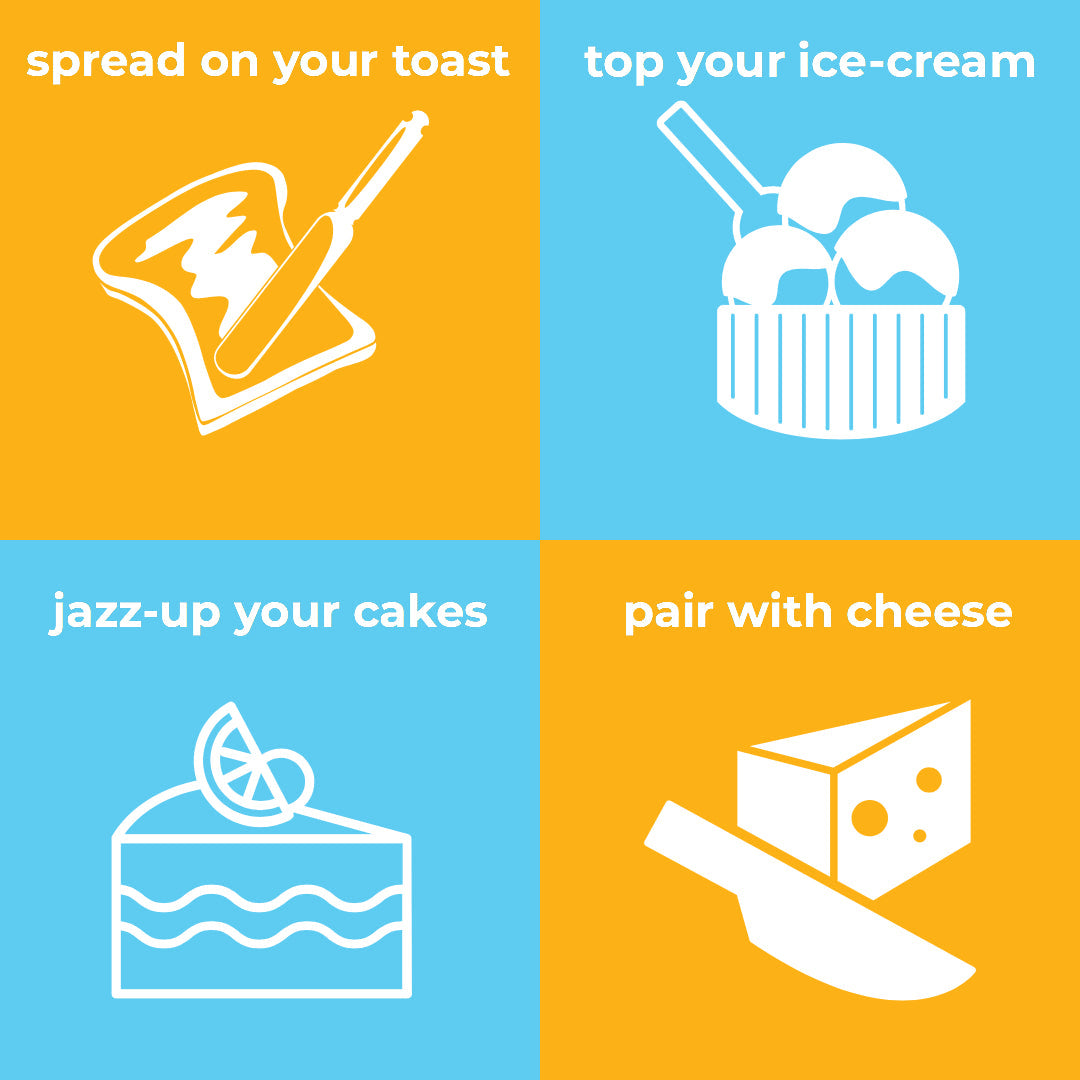 spread on your toast

top your ice-cream

jazz-up your cakes

pair with cheese